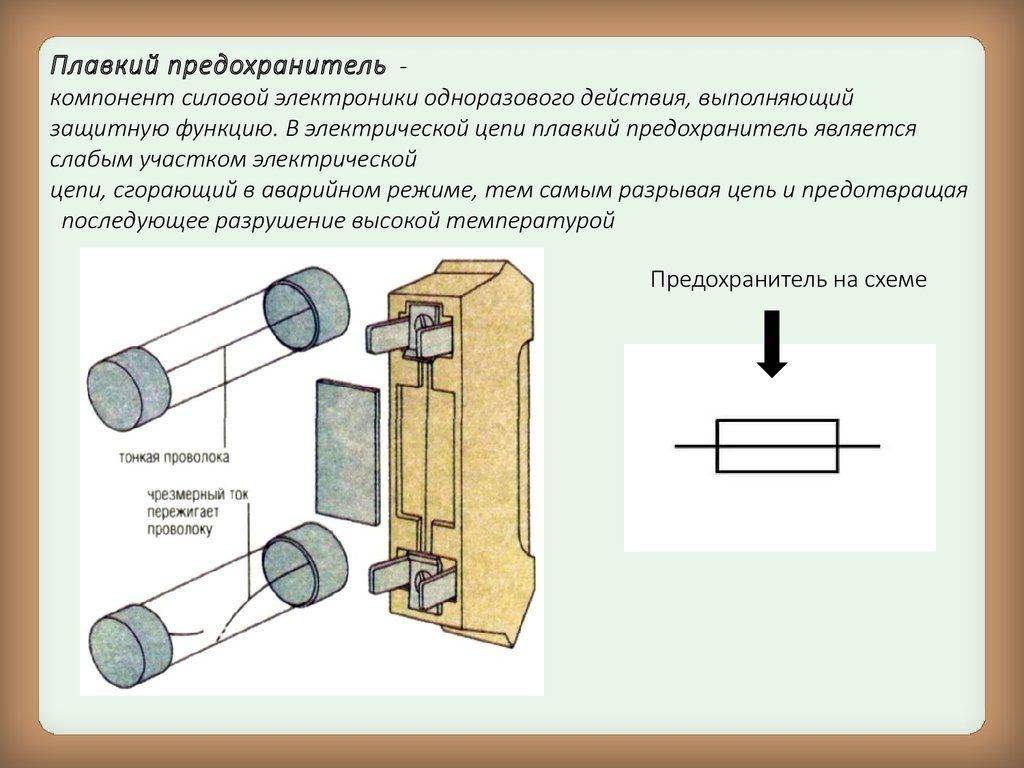 Плавкий предохранитель -
компонент силовой электроники одноразового действия, выполняющий защитную функцию. В электрической цепи плавкий предохранитель является слабым участком электрической
цепи, сгорающий в аварийном режиме, тем самым разрывая цепь и предотвращая последующее разрушение высокой температурой

тонкая проволока

чрезмерный ток пережигает проволоку

Предохранитель на схеме