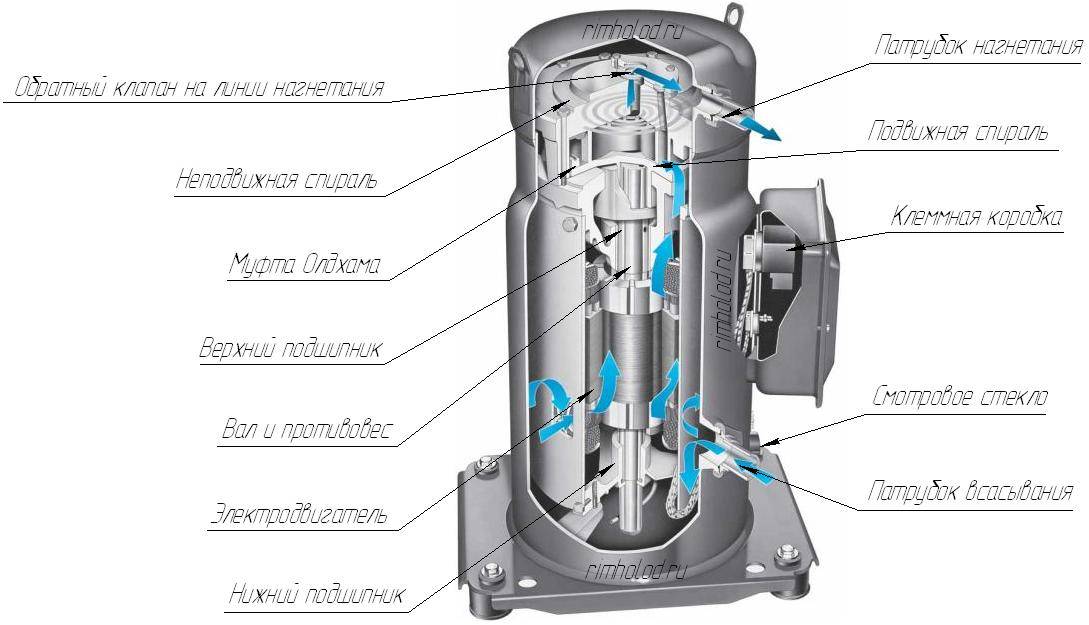 rimholod.ru

Обратный клапан на линии нагнетания

Неподвижная спираль

Муфта Олдхама

Верхний подшипник

Вал и противовес

Электродвигатель

Нижний подшипник

Патрубок нагнетания

Подвижная спираль

Клеммная коробка

rimholod.ru

Смотровое стекло

Патрубок всасывания

rimholod.ru