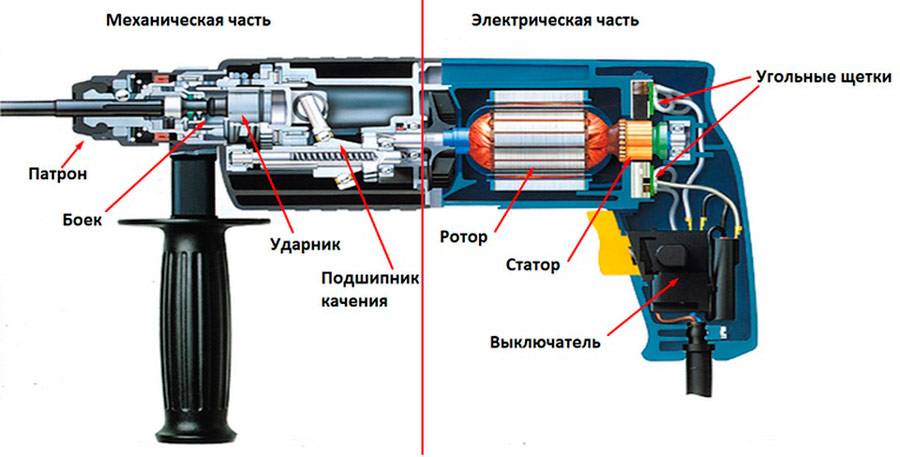 Механическая часть

Электрическая часть

Угольные щетки

Патрон

Боек

Ударник

Подшипник качения

Ротор

Статор

Выключатель