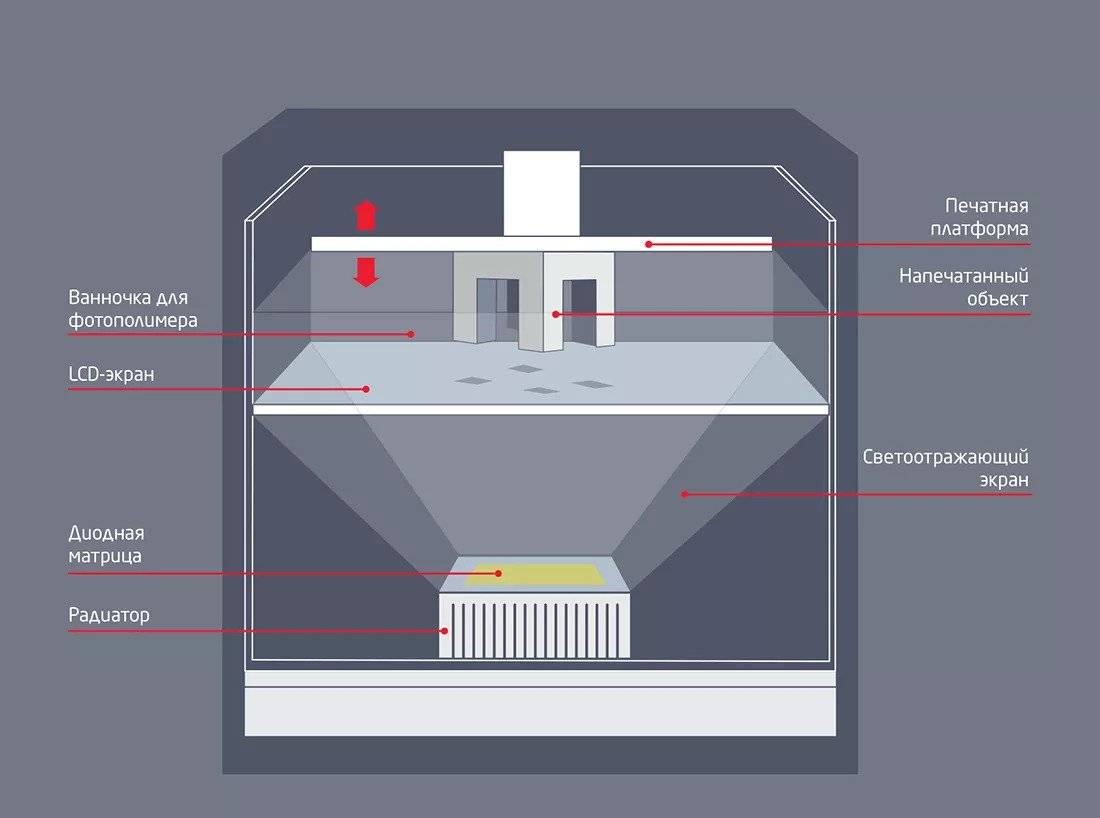 Печатная платформа

Напечатанный объект

Ванночка для фотополимера

LCD-экран

Светоотражающий экран

Диодная матрица

Радиатор